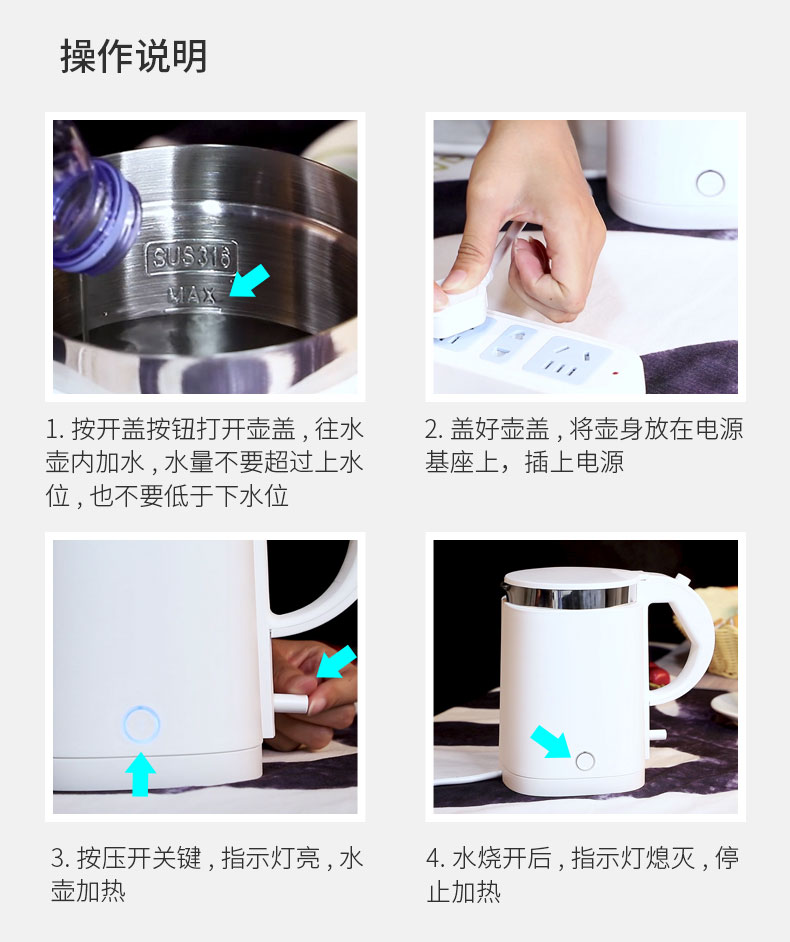 操作说明

SUS316
MAX

1. 按开盖按钮打开壶盖，往水壶内加水，水量不要超过上水位，也不要低于下水位

2. 盖好壶盖，将壶身放在电源基座上，插上电源

3. 按压开关键，指示灯亮，水壶加热

4. 水烧开后，指示灯熄灭，停止加热